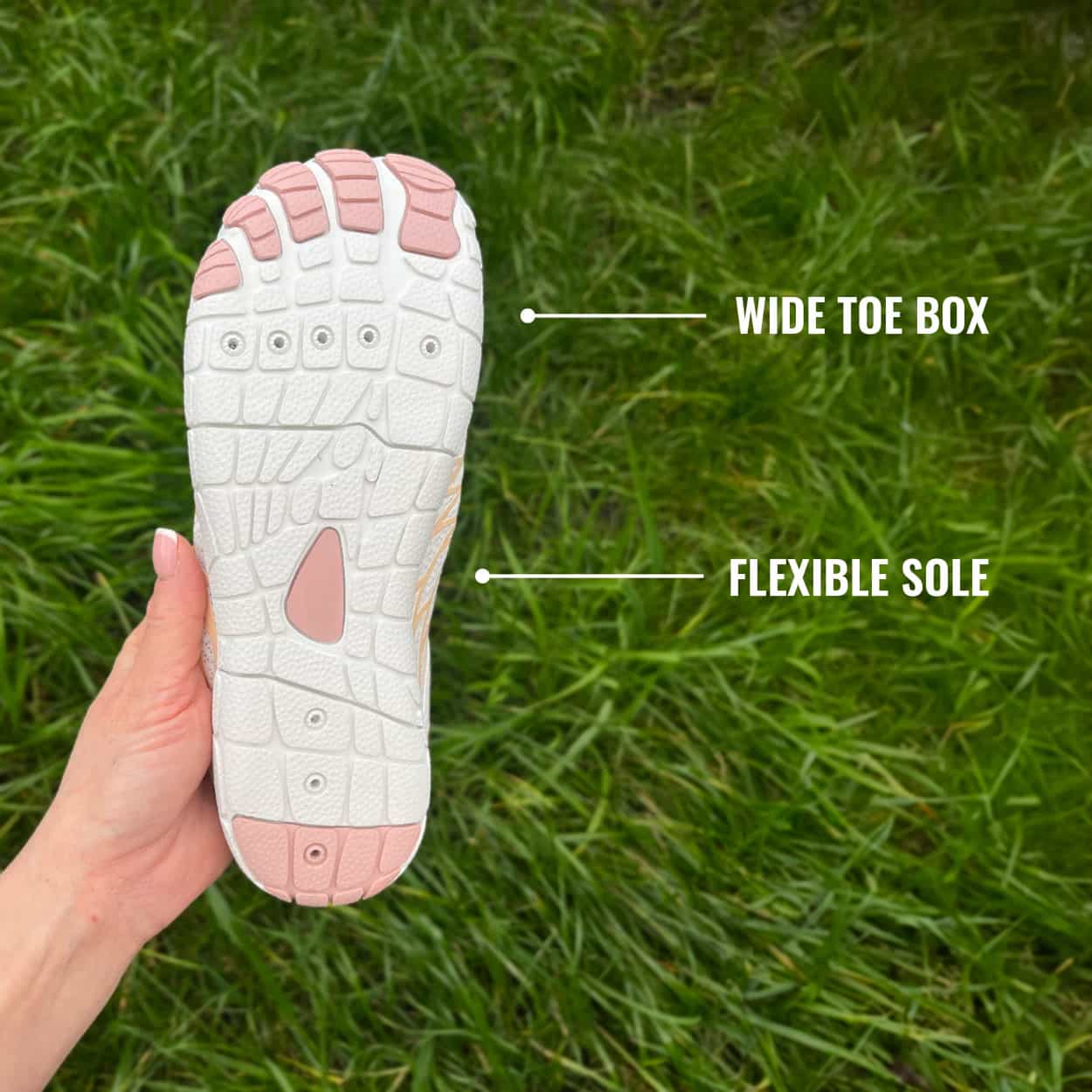 WIDE TOE BOX

FLEXIBLE SOLE