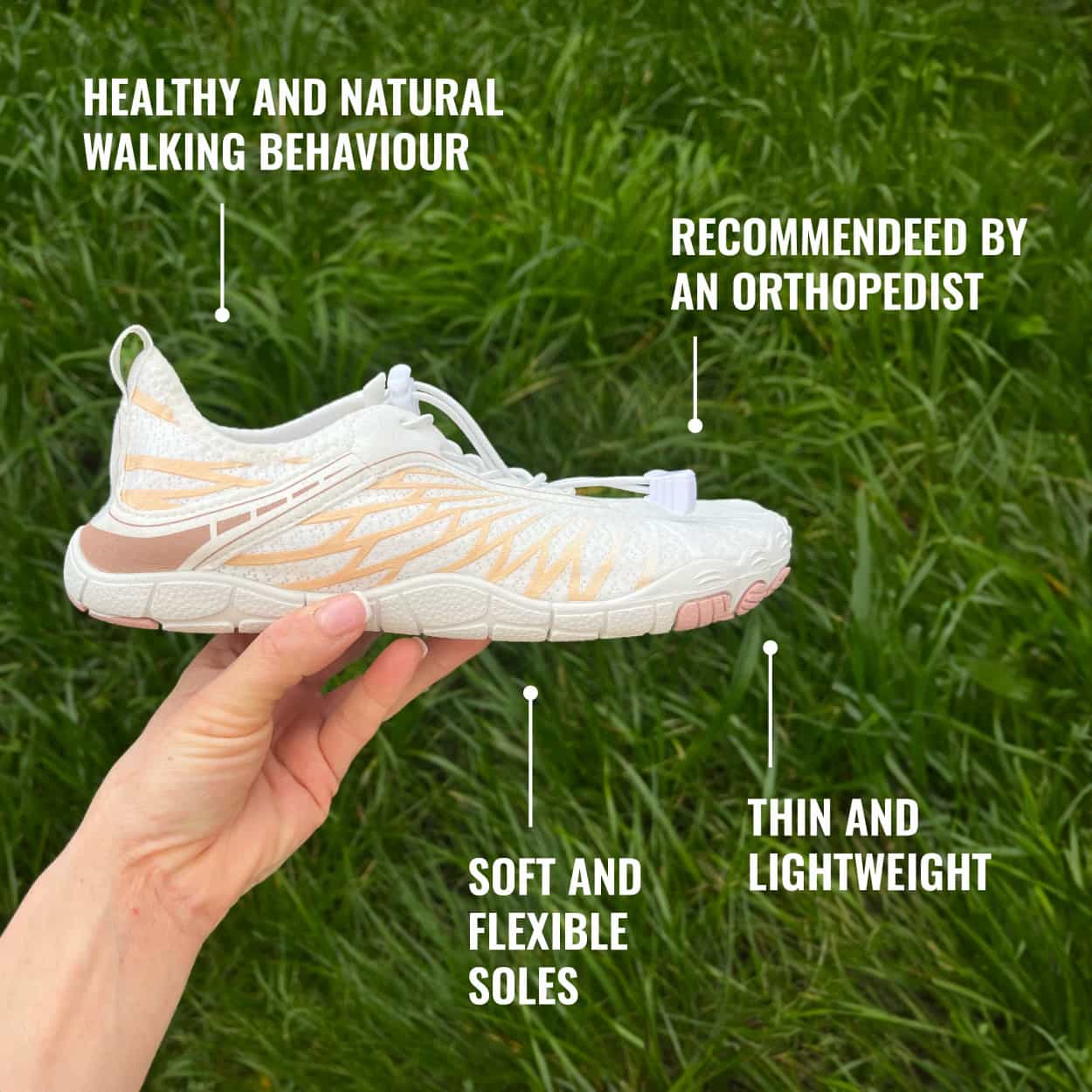 HEALTHY AND NATURAL WALKING BEHAVIOUR

RECOMMENDEED BY AN ORTHOPEDIST

SOFT AND FLEXIBLE SOLES

THIN AND LIGHTWEIGHT